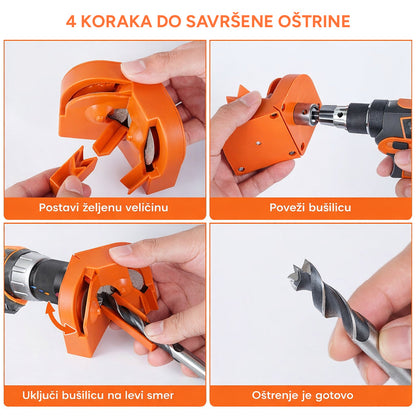 4 KORAKA DO SAVRŠENE OŠTRINE

Postavi željenu veličinu

Poveži bušilicu

Uključi bušilicu na levi smer

Oštrenje je gotovo